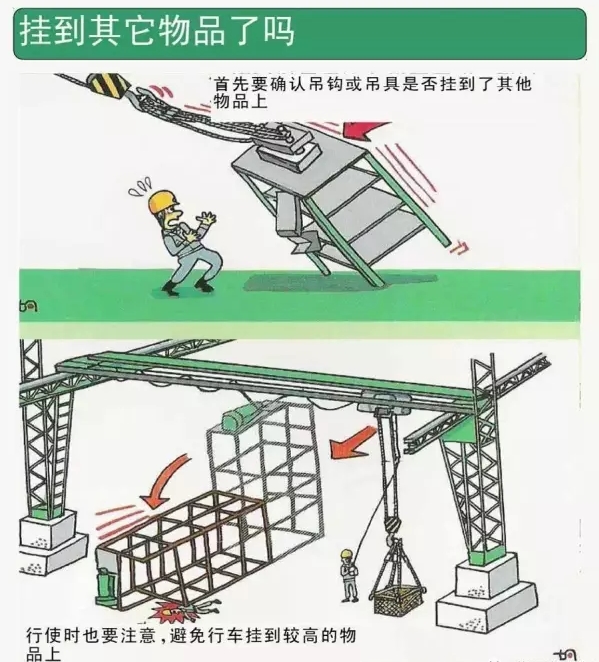 挂到其它物品了吗

首先要确认吊钩或吊具是否挂到了其他物品上

行使时也要注意，避免行车挂到较高的物品上